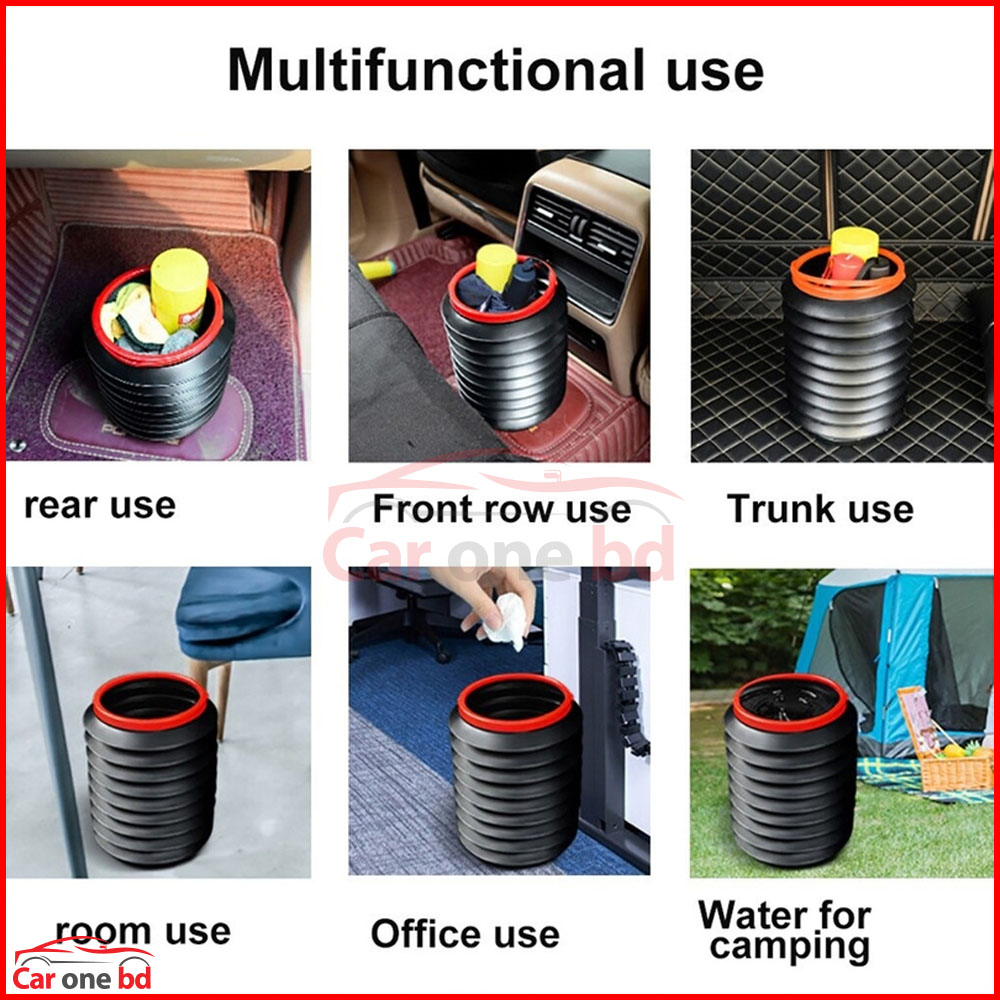 Multifunctional use

rear use

Front row use

Trunk use

Car one bd

room use

Office use

Water for camping

Car one bd