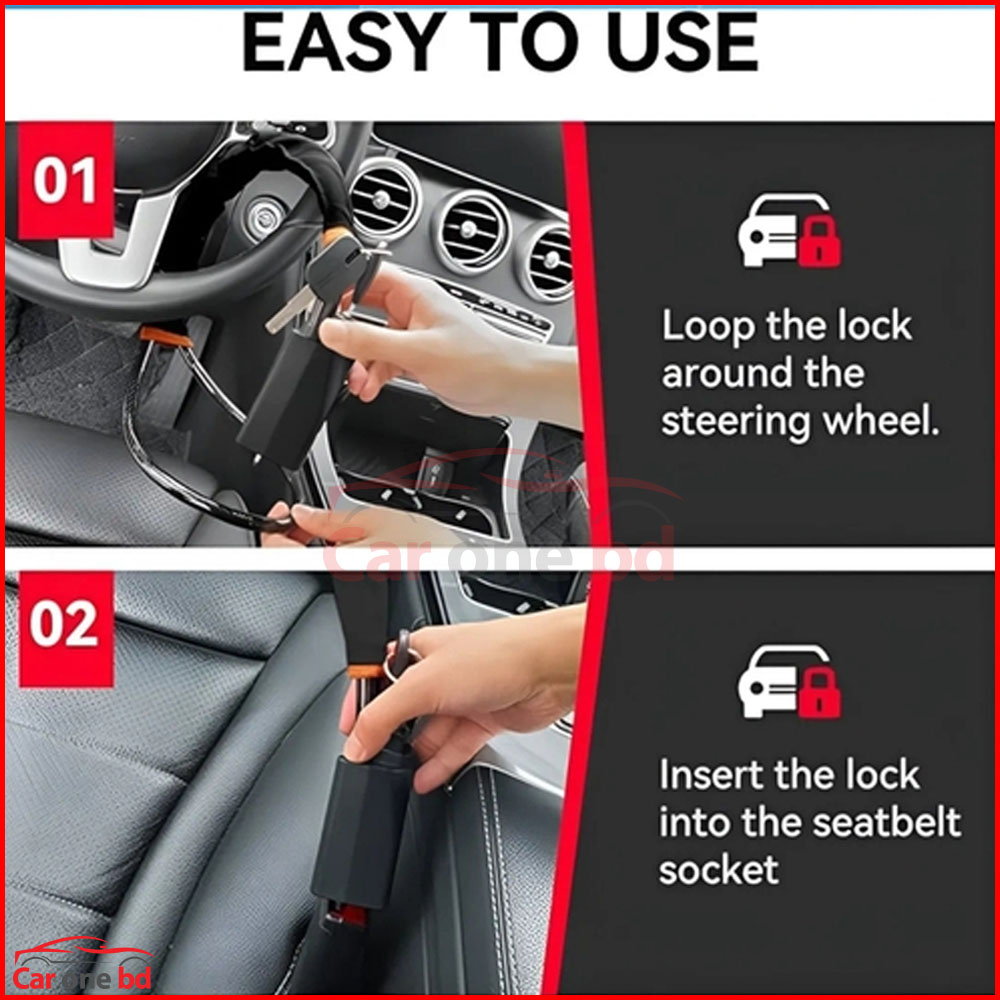 EASY TO USE

01

Loop the lock around the steering wheel.

Car one bd

02

Insert the lock into the seatbelt socket

Car one bd